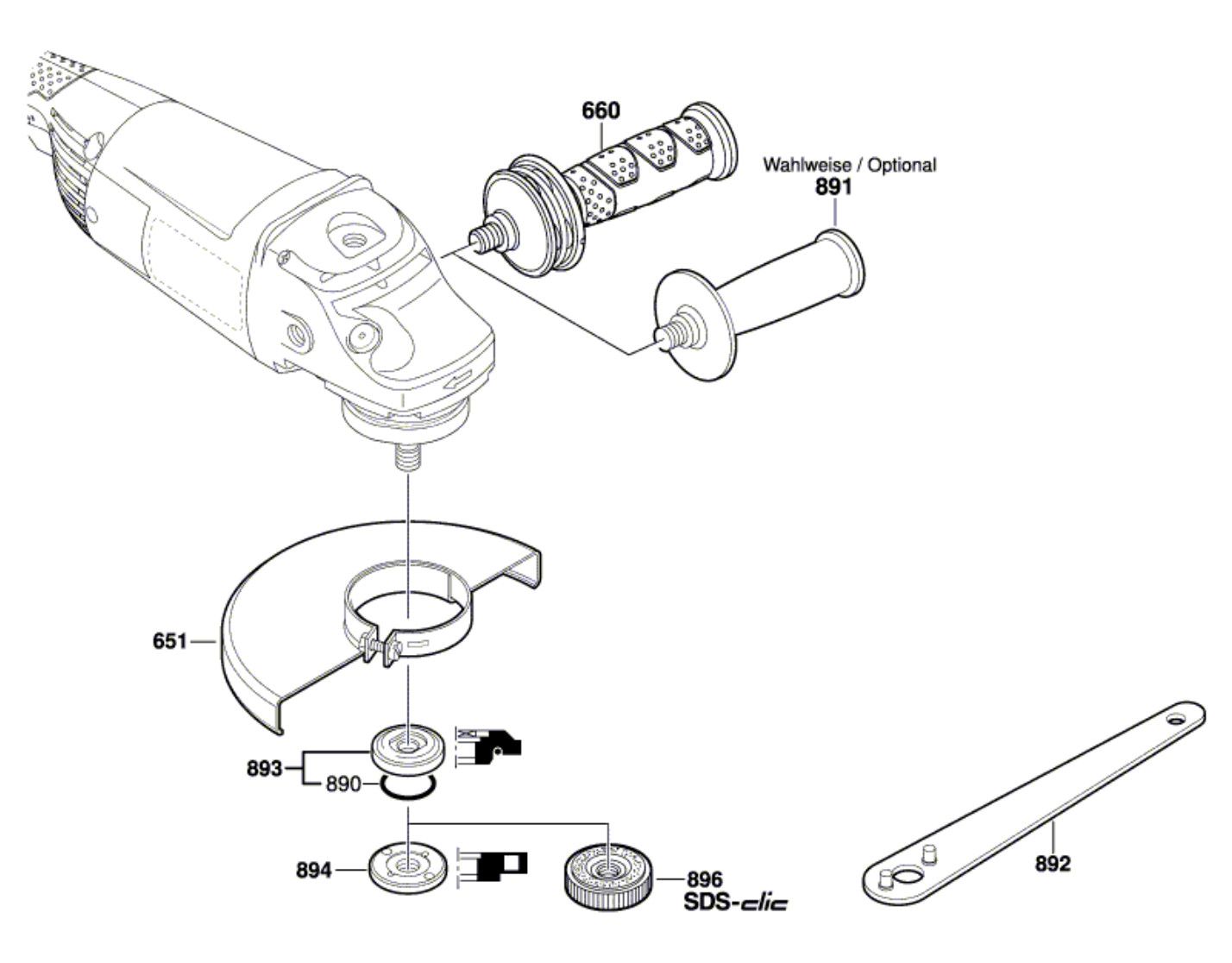 660
Wahlweise / Optional
891
651
893
890
894
896
SDS-clic
892